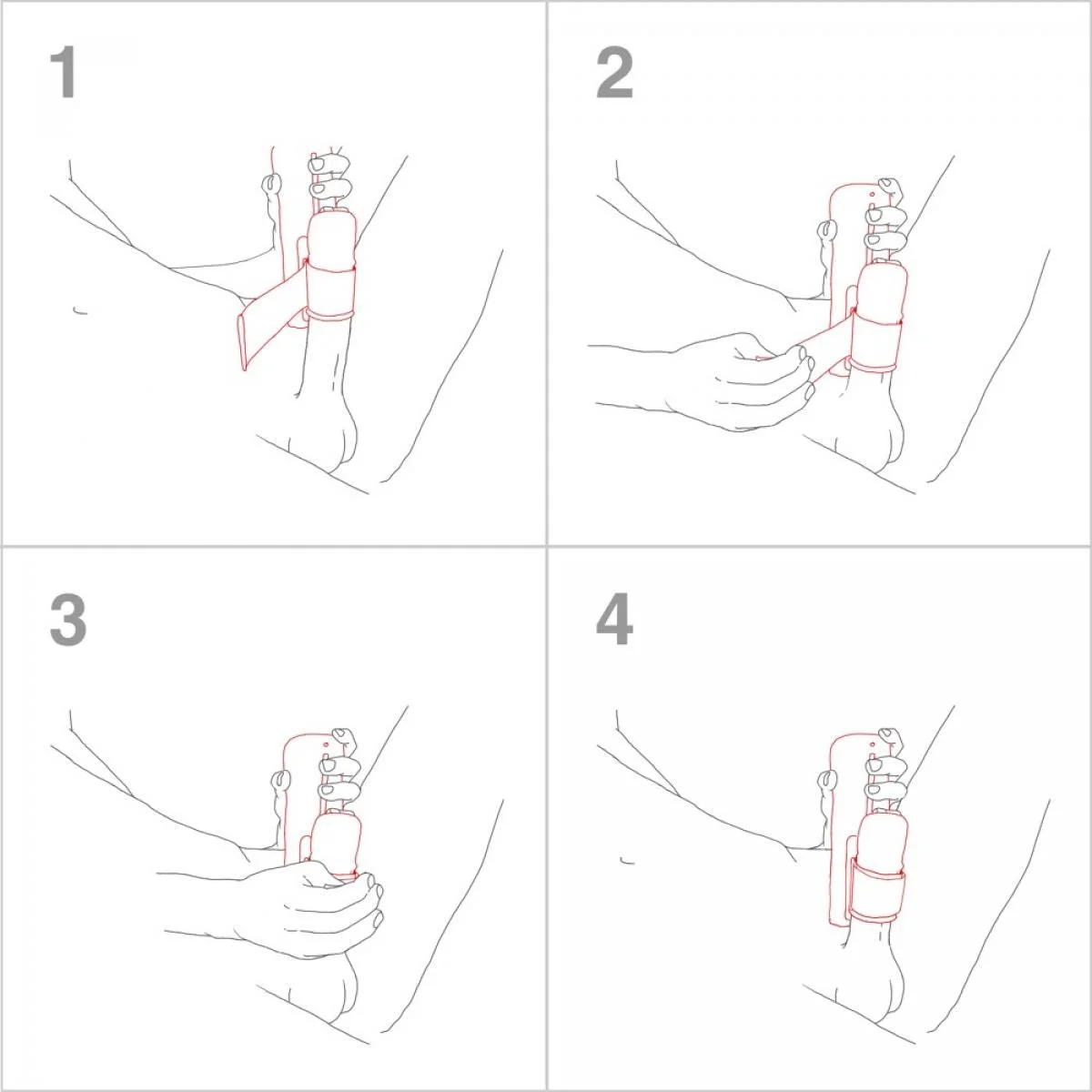 1

2

3

4